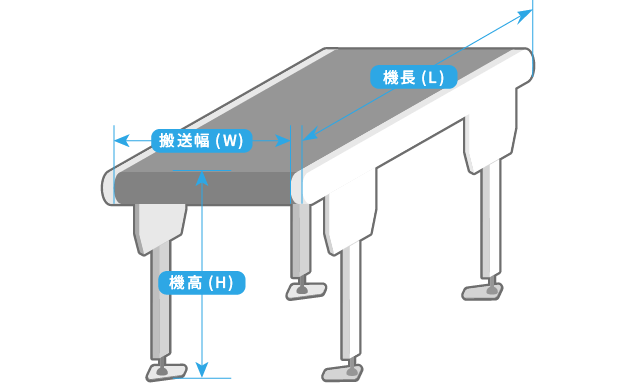 機長 (L)
搬送幅 (W)
機高 (H)