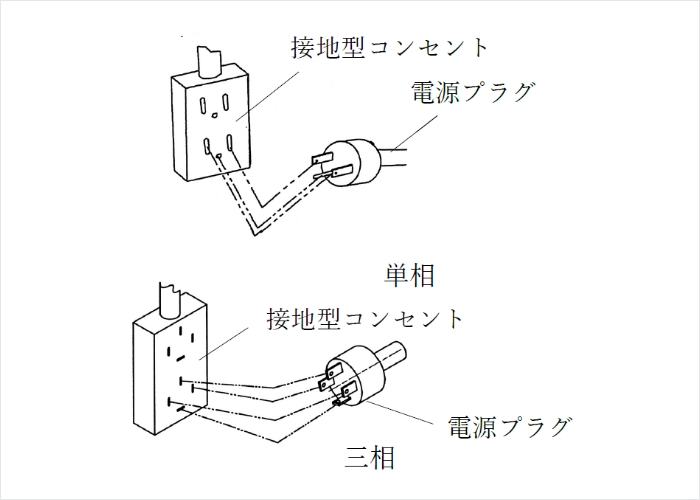 接地型コンセント

電源プラグ

単相

接地型コンセント

電源プラグ

三相