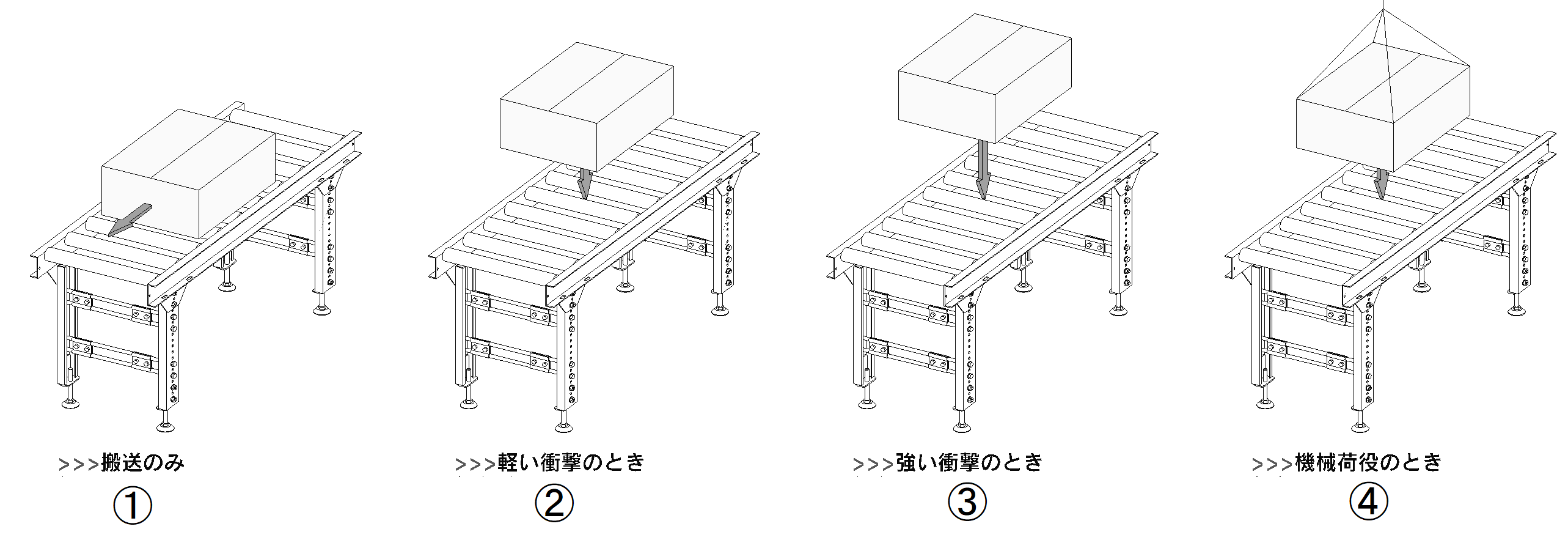 >>>搬送のみ
①

>>>軽い衝撃のとき
②

>>>強い衝撃のとき
③

>>>機械荷役のとき
④