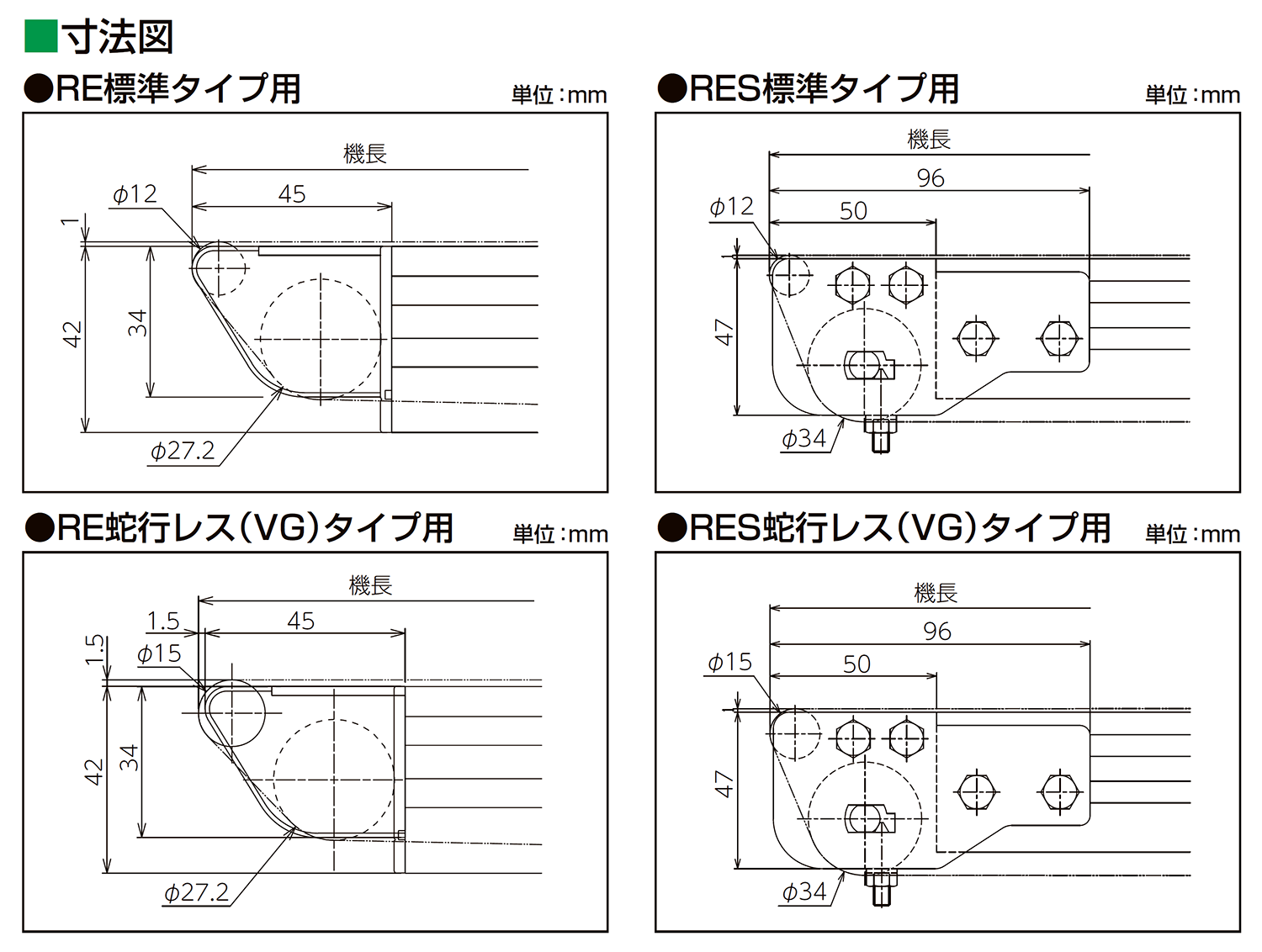 ■寸法図

●RE標準タイプ用

単位：mm

機長
$\phi$12
45
1
42
34
$\phi$27.2

●RES標準タイプ用

単位：mm

機長
96
$\phi$12
50
47
$\phi$34

●RE蛇行レス（VG）タイプ用

単位：mm

機長
1.5
45
1.5
$\phi$15
42
34
$\phi$27.2

●RES蛇行レス（VG）タイプ用

単位：mm

機長
96
$\phi$15
50
47
$\phi$34